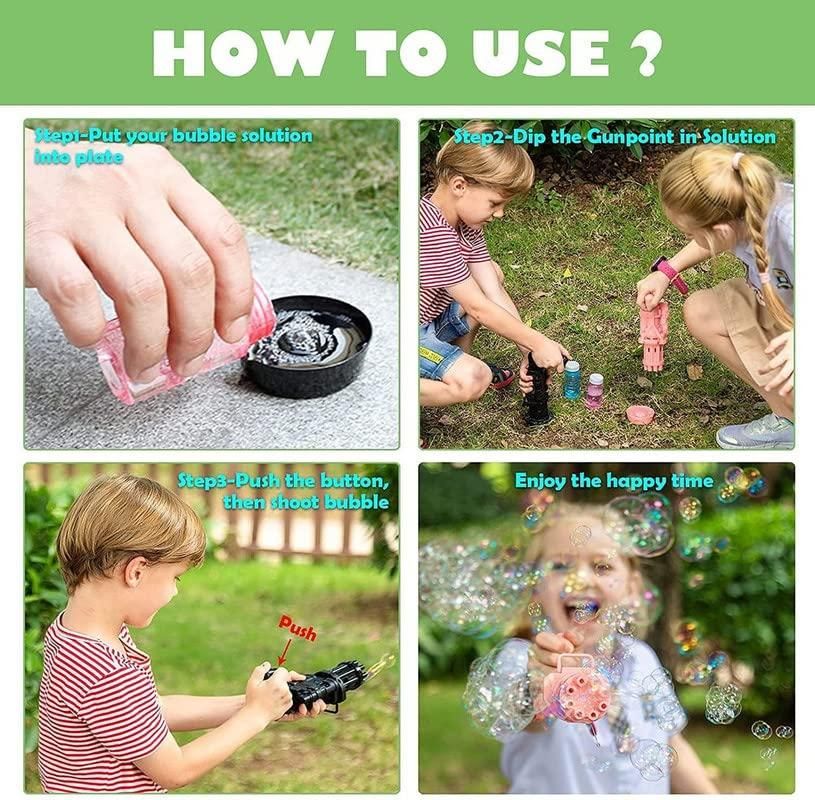 HOW TO USE ?

Step1-Put your bubble solution into plate

Step2-Dip the Gunpoint in Solution

Step3-Push the button, then shoot bubble

Push

Enjoy the happy time